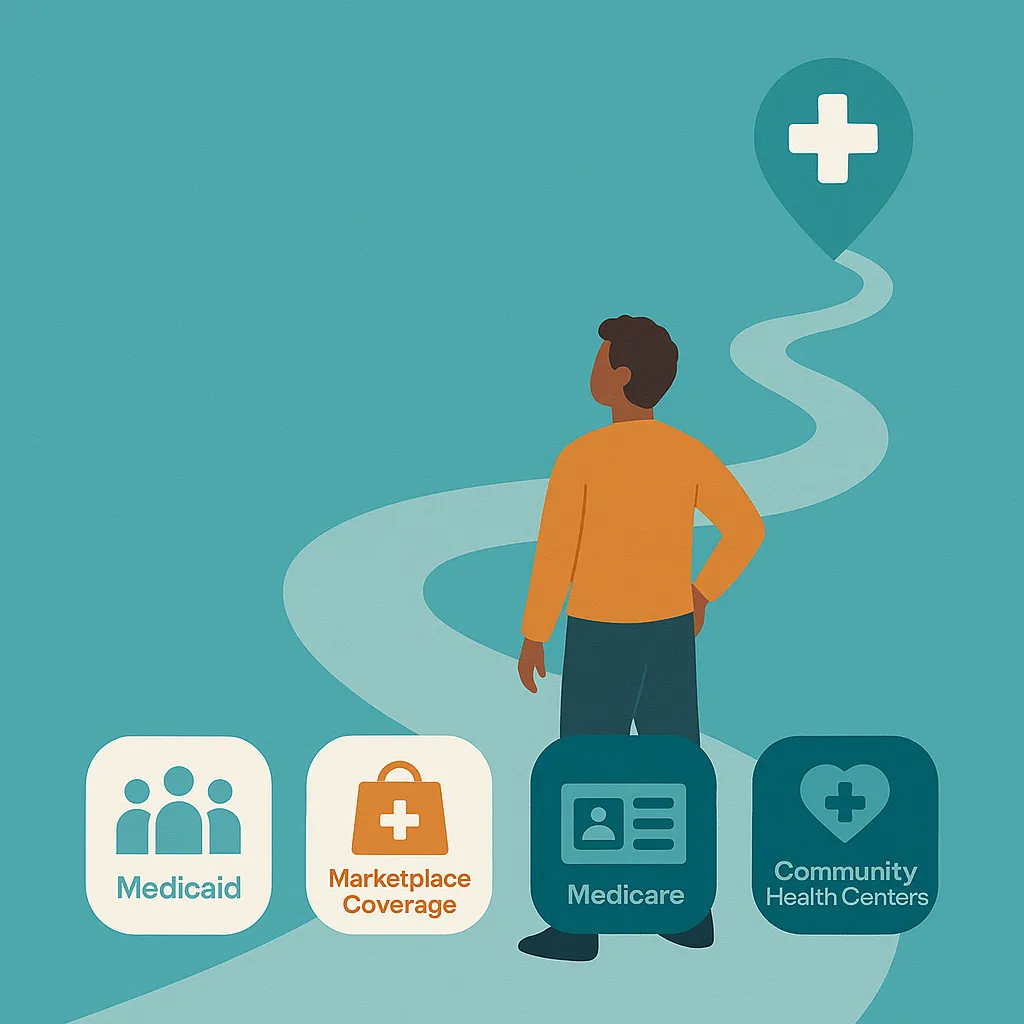 Medicaid

Marketplace Coverage

Medicare

Community Health Centers